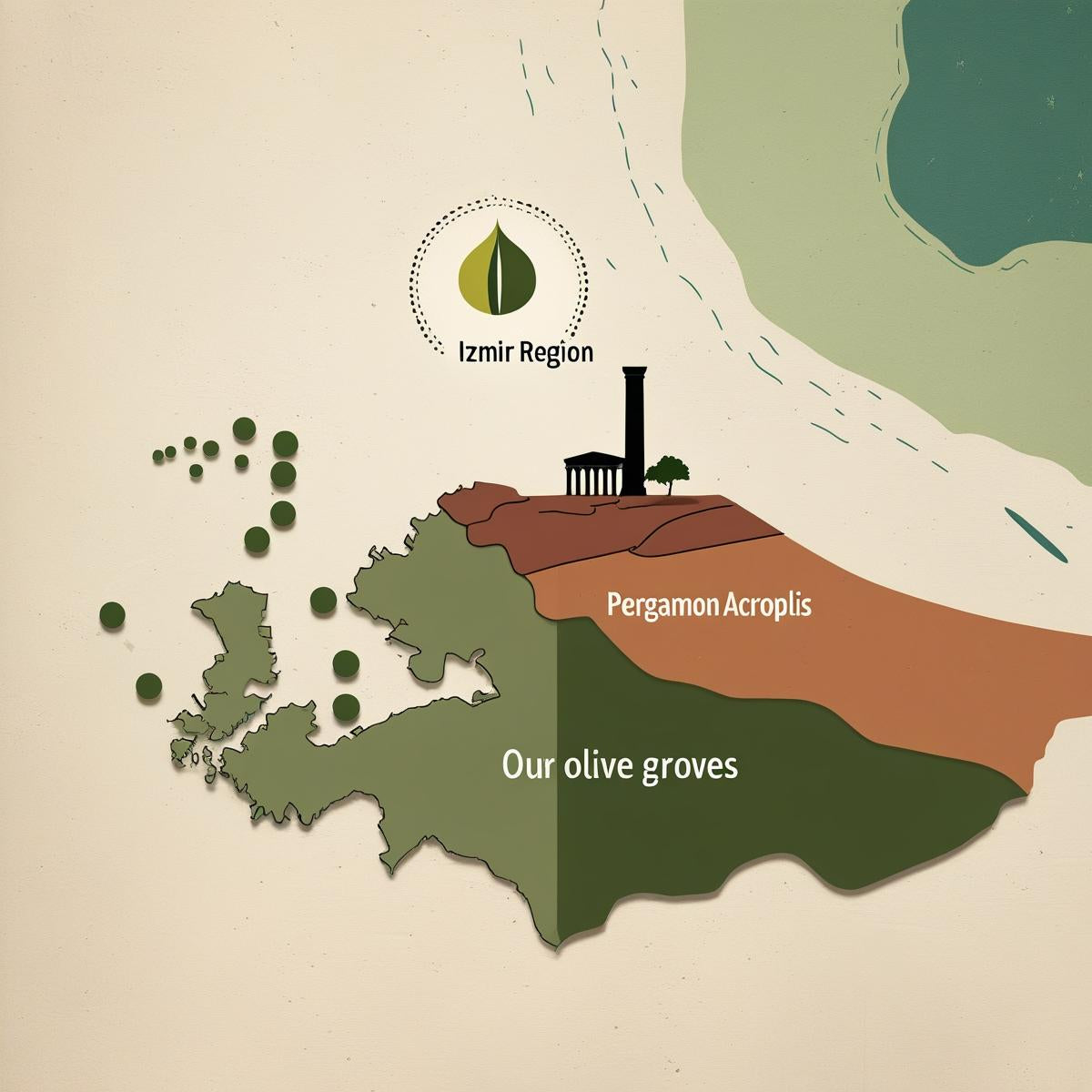 Izmir Region

Pergamon Acroplis

Our olive groves